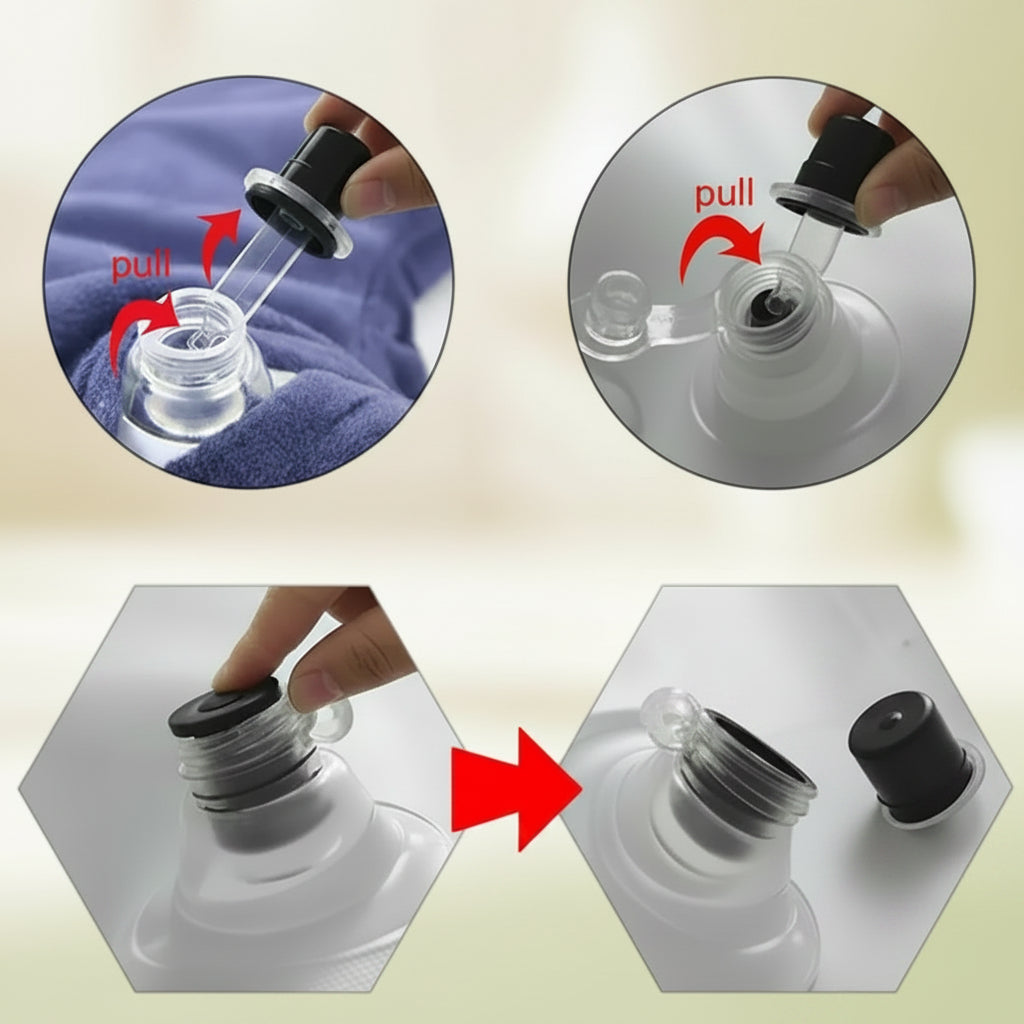 pull

pull